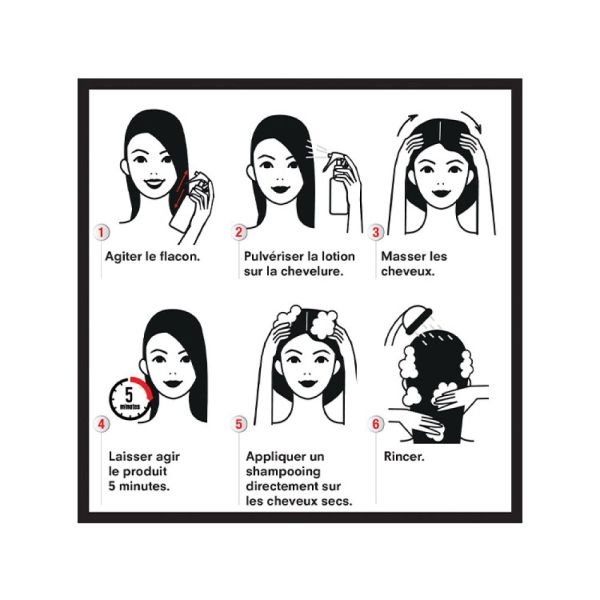 1
Agiter le flacon.

2
Pulvériser la lotion sur la chevelure.

3
Masser les cheveux.

5
minutes

4
Laisser agir le produit 5 minutes.

5
Appliquer un shampooing directement sur les cheveux secs.

6
Rincer.